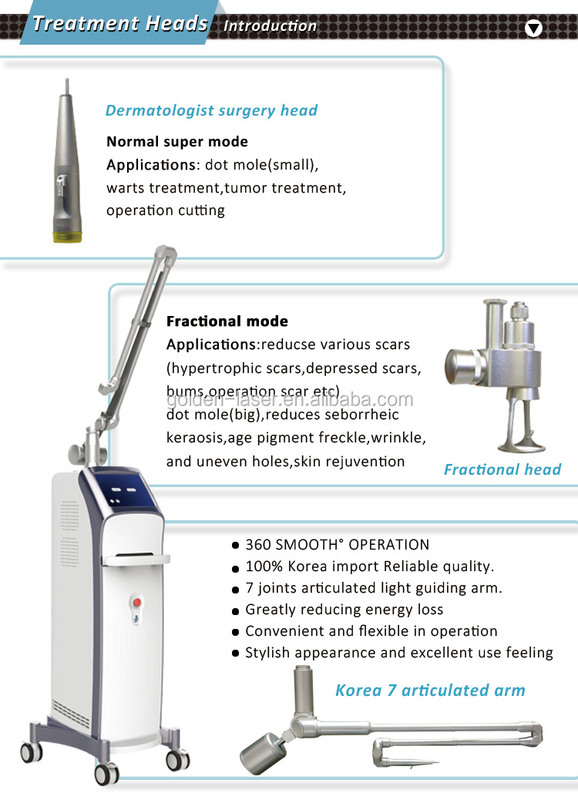 Treatment Heads Introduction

Dermatologist surgery head

Normal super mode
Applications: dot mole(small), warts treatment,tumor treatment, operation cutting

Fractional mode
Applications:reducse various scars (hypertrophic scars,depressed scars, bums,operation scar etc)
golden-laser.en.alibaba.com
dot mole(big),reduces seborrheic keraosis,age pigment freckle,wrinkle, and uneven holes,skin rejuvention

Fractional head

● 360 SMOOTH° OPERATION
● 100% Korea import Reliable quality.
● 7 joints articulated light guiding arm.
● Greatly reducing energy loss
● Convenient and flexible in operation
● Stylish appearance and excellent use feeling

Korea 7 articulated arm